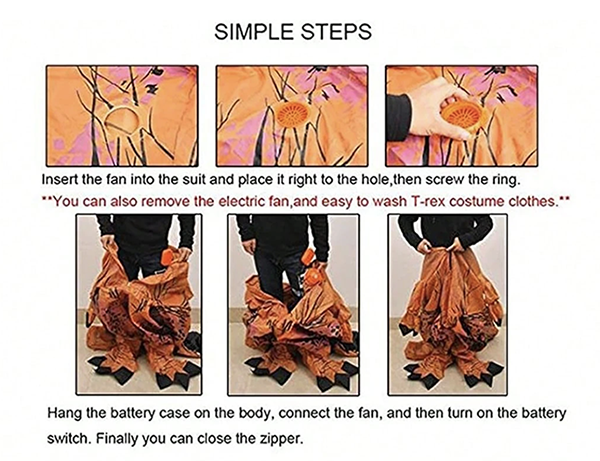 SIMPLE STEPS

Insert the fan into the suit and place it right to the hole,then screw the ring.

**You can also remove the electric fan,and easy to wash T-rex costume clothes.**

Hang the battery case on the body, connect the fan, and then turn on the battery switch. Finally you can close the zipper.